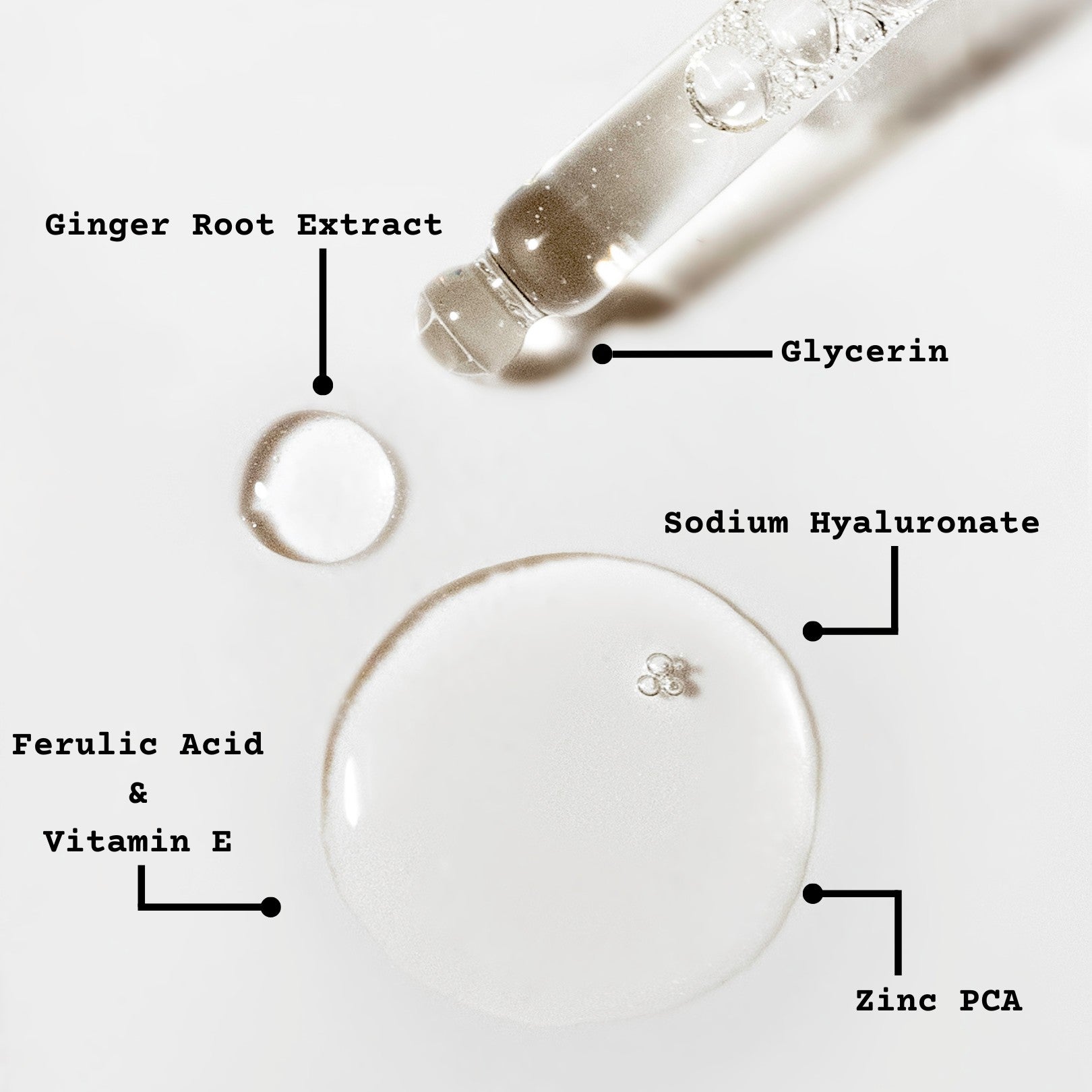 Ginger Root Extract

Glycerin

Sodium Hyaluronate

Ferulic Acid
&
Vitamin E

Zinc PCA