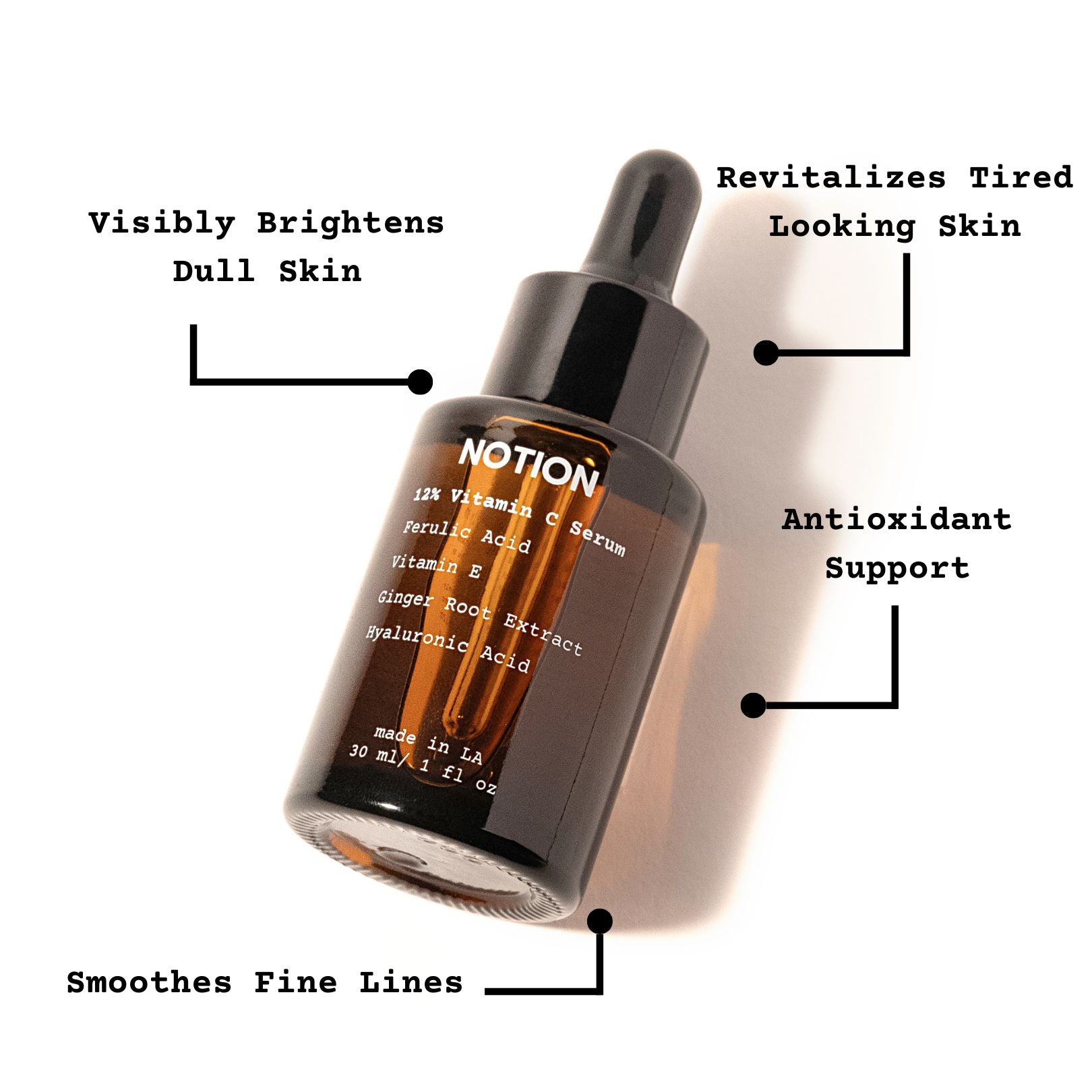 Visibly Brightens Dull Skin

Revitalizes Tired Looking Skin

NOTION

12% Vitamin C Serum
Ferulic Acid
Vitamin E
Ginger Root Extract
Hyaluronic Acid

made in LA
30 ml/ 1 fl oz

Antioxidant Support

Smoothes Fine Lines